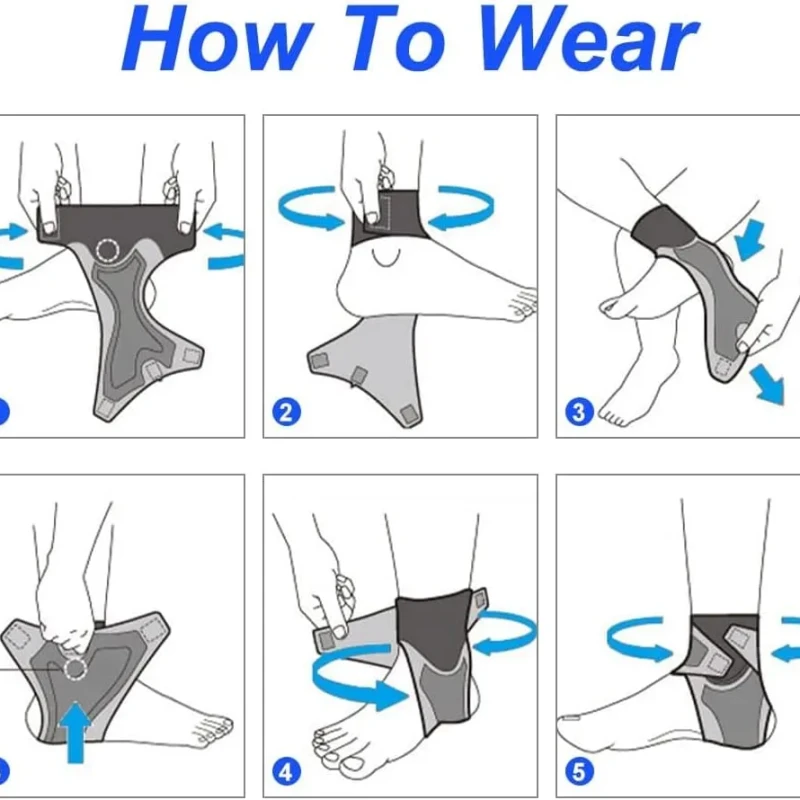 How To Wear

2

3

4

5